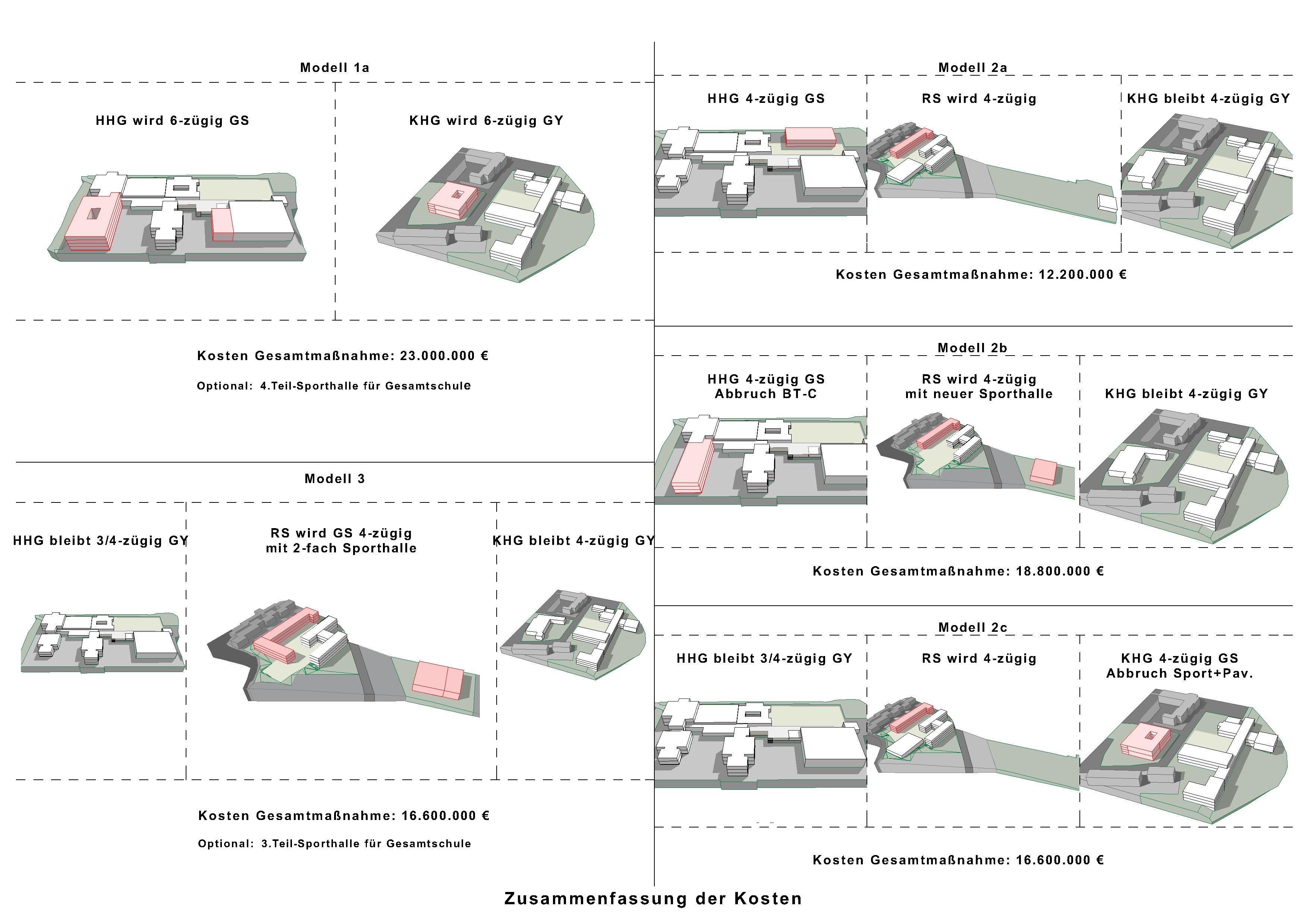 Modell 1a

HHG wird 6-zügig GS

KHG wird 6-zügig GY

Kosten Gesamtmaßnahme: 23.000.000 €

Optional: 4.Teil-Sporthalle für Gesamtschule

Modell 3

HHG bleibt 3/4-zügig GY

RS wird GS 4-zügig mit 2-fach Sporthalle

KHG bleibt 4-zügig GY

Kosten Gesamtmaßnahme: 16.600.000 €

Optional: 3.Teil-Sporthalle für Gesamtschule

Modell 2a

HHG 4-zügig GS

RS wird 4-zügig

KHG bleibt 4-zügig GY

Kosten Gesamtmaßnahme: 12.200.000 €

Modell 2b

HHG 4-zügig GS Abbruch BT-C

RS wird 4-zügig mit neuer Sporthalle

KHG bleibt 4-zügig GY

Kosten Gesamtmaßnahme: 18.800.000 €

Modell 2c

HHG bleibt 3/4-zügig GY

RS wird 4-zügig

KHG 4-zügig GS Abbruch Sport+Pav.

Kosten Gesamtmaßnahme: 16.600.000 €

Zusammenfassung der Kosten